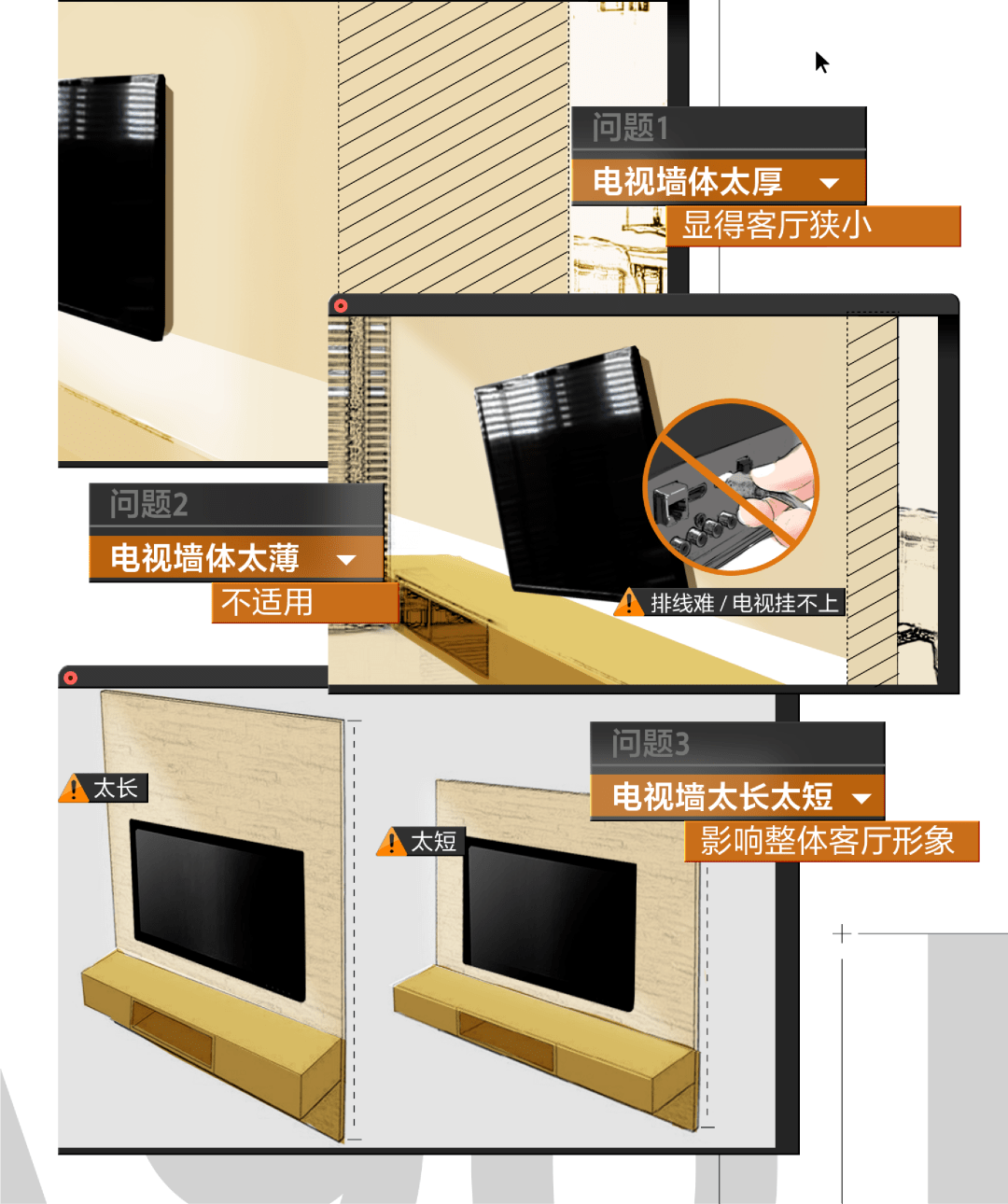 问题1
电视墙体太厚
显得客厅狭小

问题2
电视墙体太薄
不适用

排线难 / 电视挂不上

太长

太短

问题3
电视墙太长太短
影响整体客厅形象